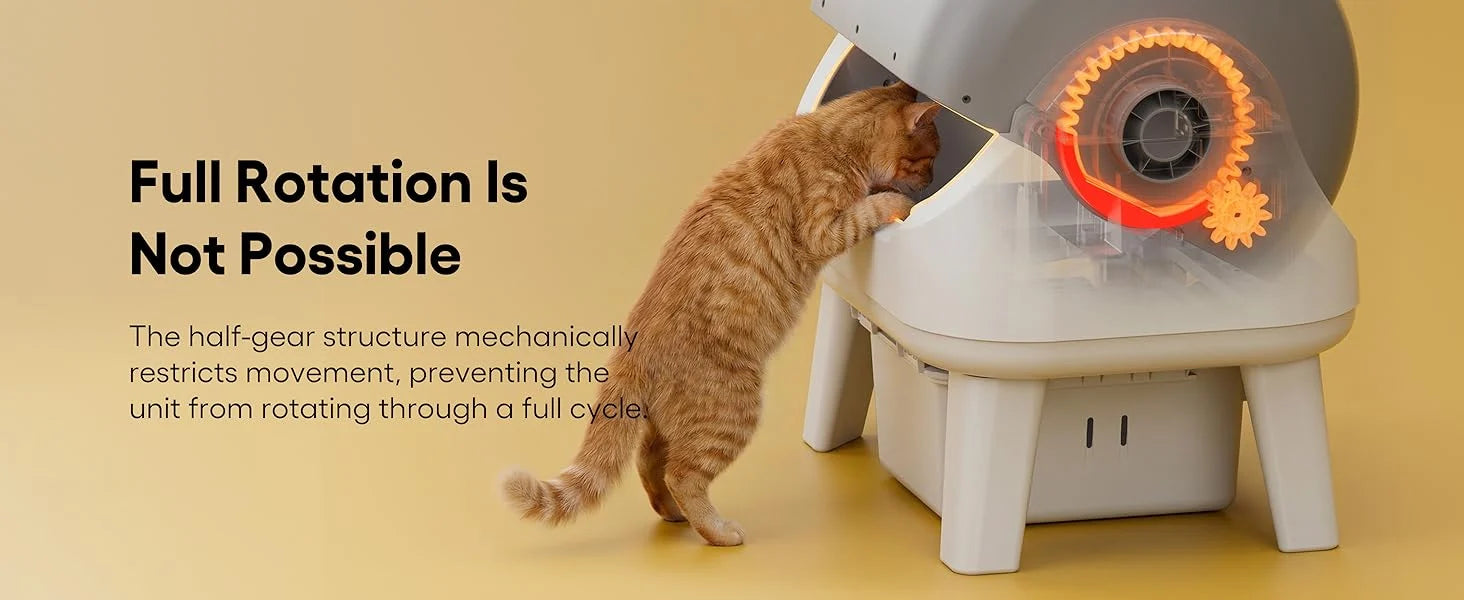 Full Rotation Is Not Possible

The half-gear structure mechanically restricts movement, preventing the unit from rotating through a full cycle.